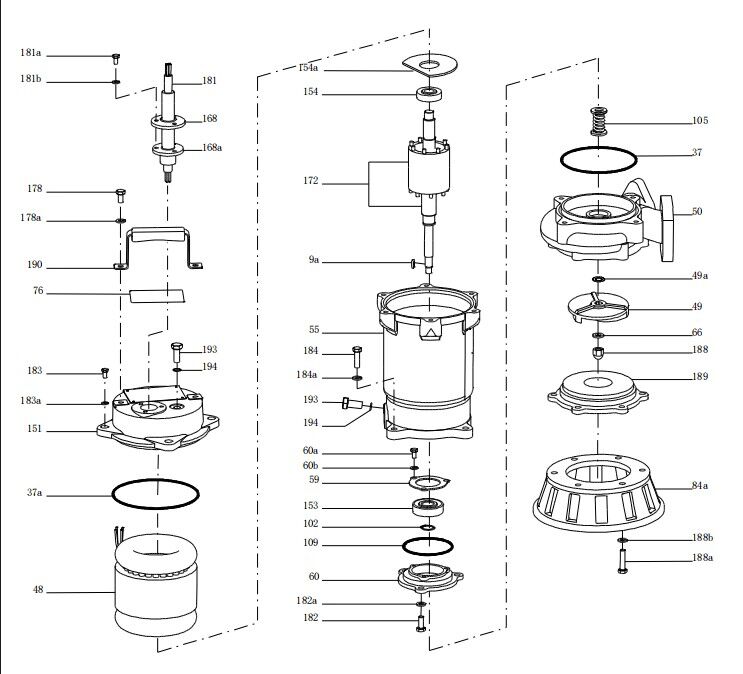 181a
181b
181
168
168a
178
178a
190
76
193
194
183
183a
151
37a
48
154a
154
172
9a
55
184
184a
193
194
60a
60b
59
153
102
109
60
182a
182
105
37
50
49a
49
66
188
189
84a
188b
188a